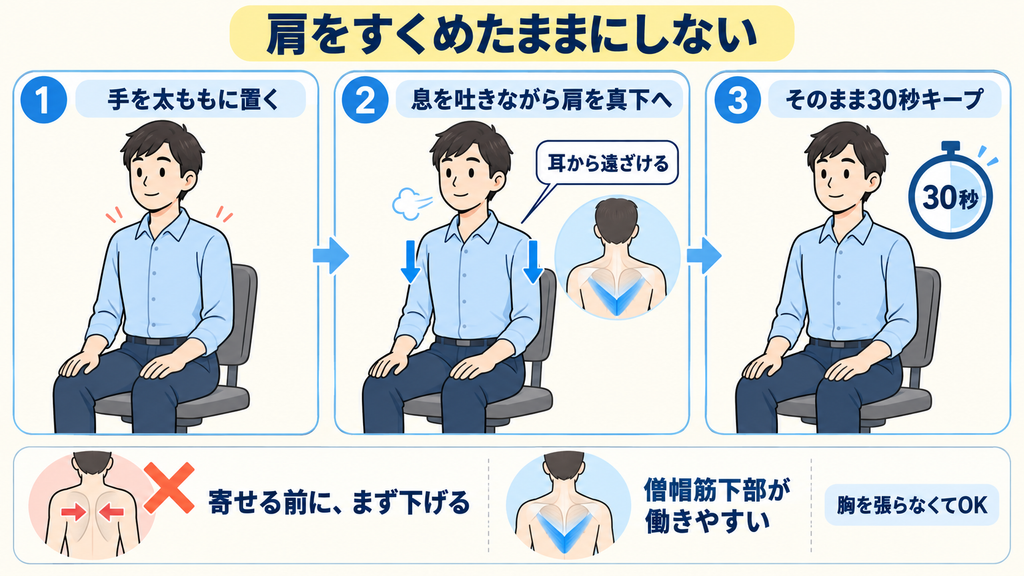 肩をすくめたままにしない

1 手を太ももに置く

2 息を吐きながら肩を真下へ

耳から遠ざける

3 そのまま30秒キープ

30秒

寄せる前に、まず下げる

僧帽筋下部が働きやすい

胸を張らなくてOK