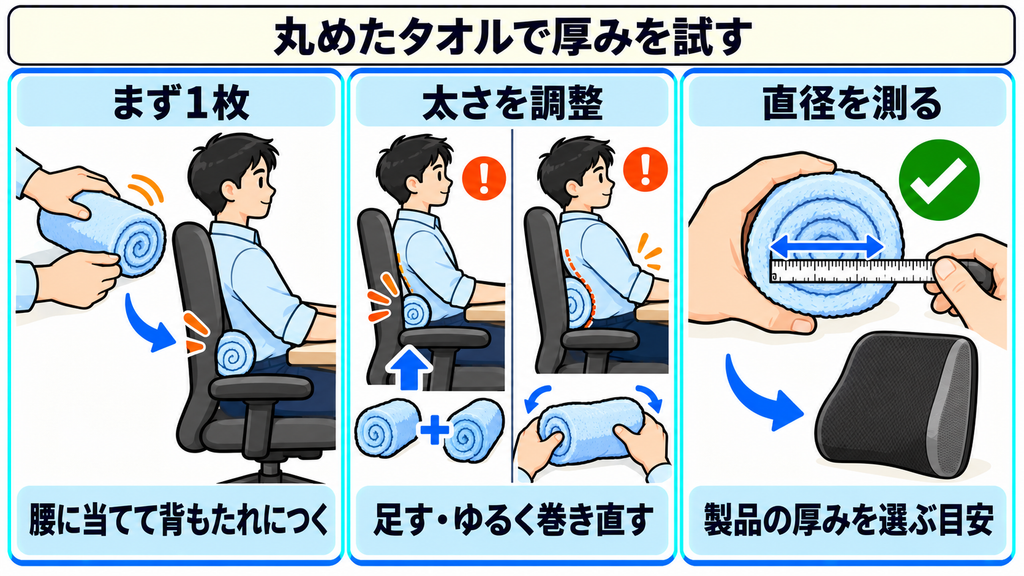 丸めたタオルで厚みを試す

まず1枚

腰に当てて背もたれにつく

太さを調整

足す・ゆるく巻き直す

直径を測る

製品の厚みを選ぶ目安