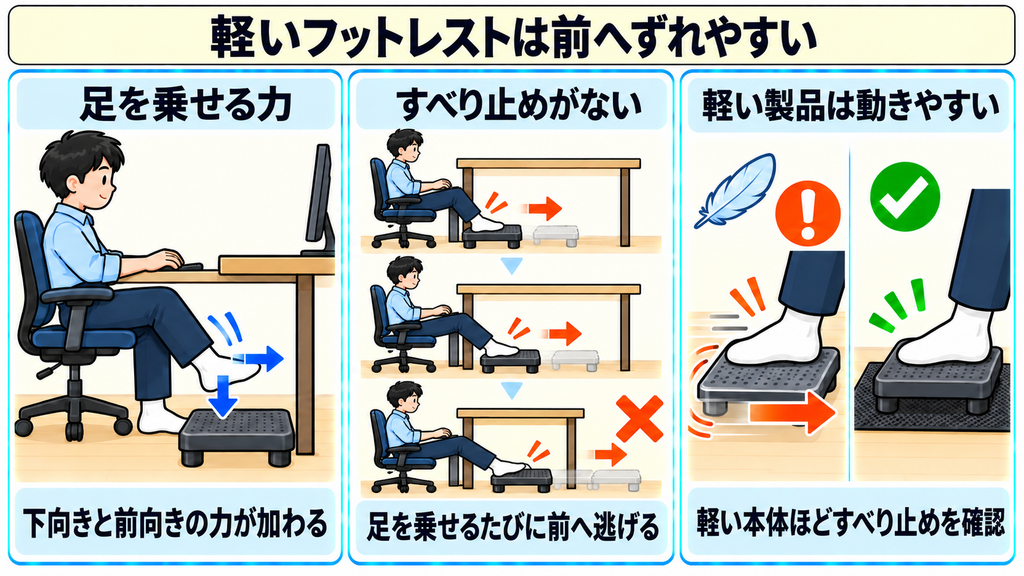 軽いフットレストは前へずれやすい

足を乗せる力

下向きと前向きの力が加わる

すべり止めがない

足を乗せるたびに前へ逃げる

軽い製品は動きやすい

軽い本体ほどすべり止めを確認