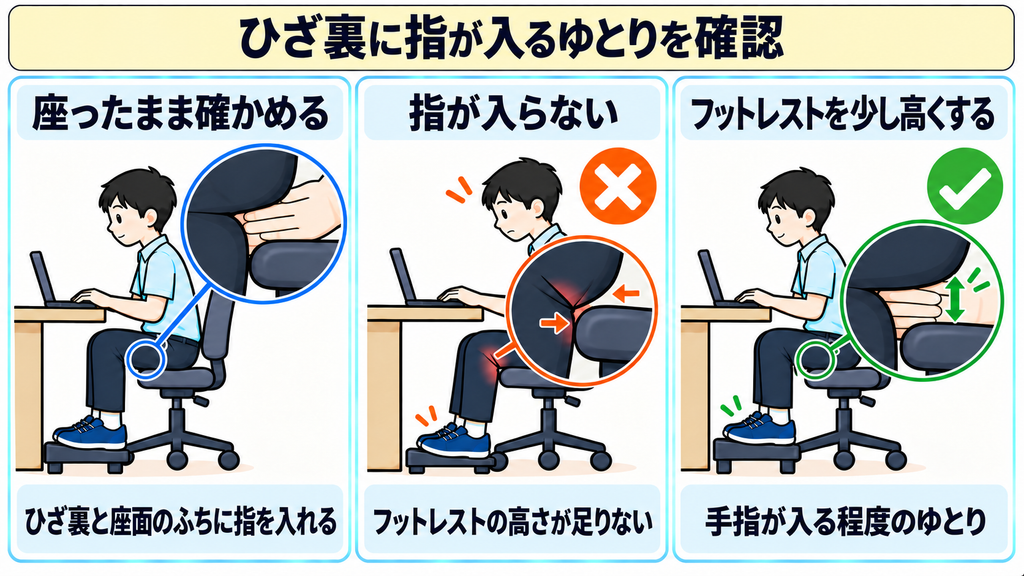 ひざ裏に指が入るゆとりを確認

座ったまま確かめる

ひざ裏と座面のふちに指を入れる

指が入らない

フットレストの高さが足りない

フットレストを少し高くする

手指が入る程度のゆとり