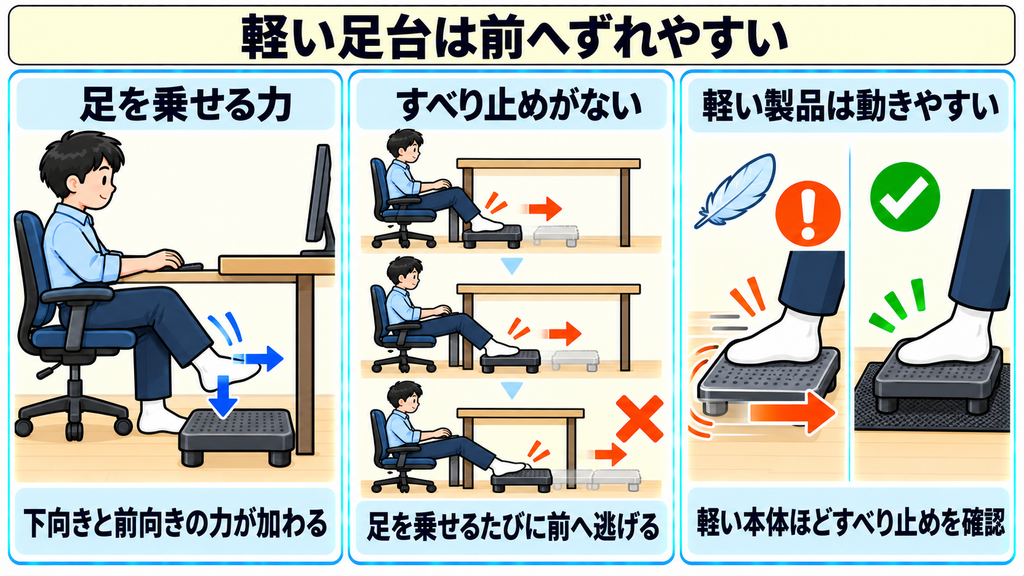 軽い足台は前へずれやすい

足を乗せる力

下向きと前向きの力が加わる

すべり止めがない

足を乗せるたびに前へ逃げる

軽い製品は動きやすい

軽い本体ほどすべり止めを確認