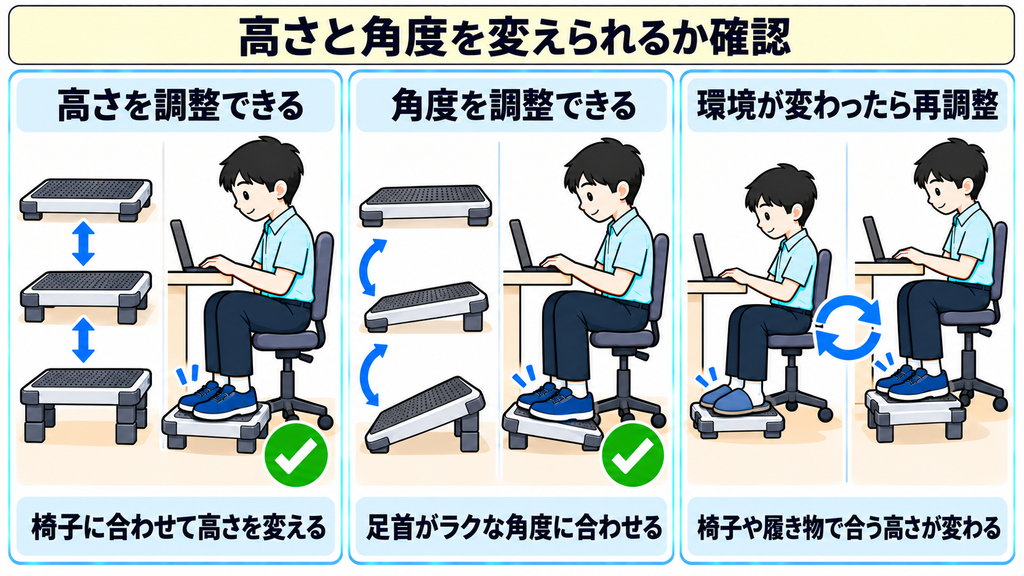 高さと角度を変えられるか確認

高さを調整できる

椅子に合わせて高さを変える

角度を調整できる

足首がラクな角度に合わせる

環境が変わったら再調整

椅子や履き物で合う高さが変わる