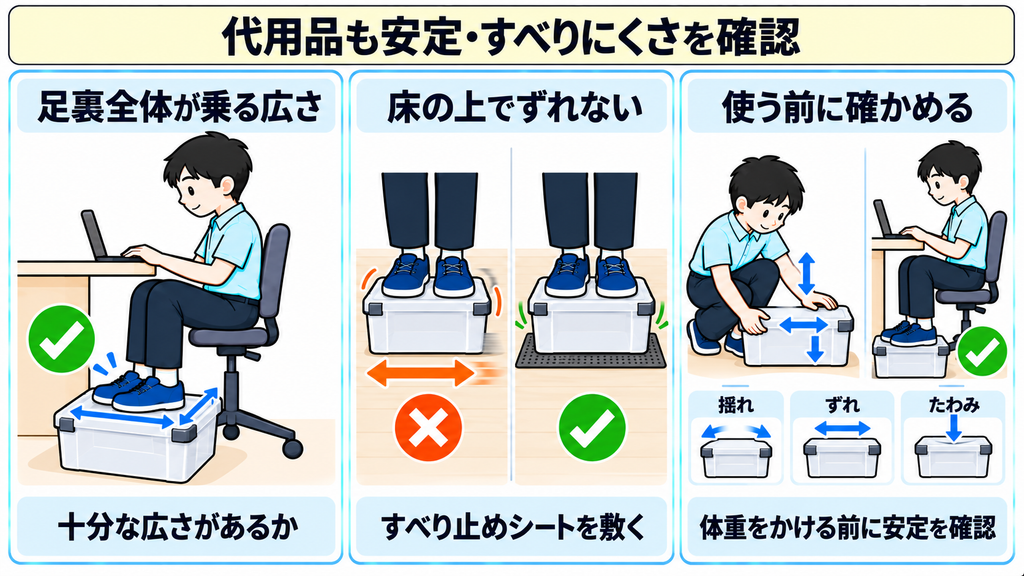 代用品も安定・すべりにくさを確認

足裏全体が乗る広さ

十分な広さがあるか

床の上でずれない

すべり止めシートを敷く

使う前に確かめる

揺れ

ずれ

たわみ

体重をかける前に安定を確認