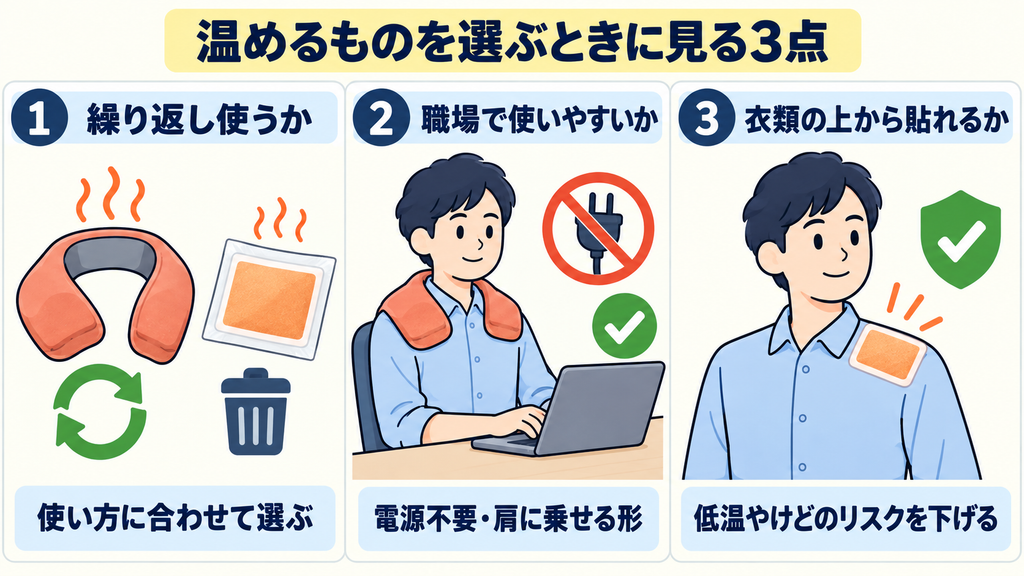 温めるものを選ぶときに見る3点

1 繰り返し使うか

使い方に合わせて選ぶ

2 職場で使いやすいか

電源不要・肩に乗せる形

3 衣類の上から貼れるか

低温やけどのリスクを下げる