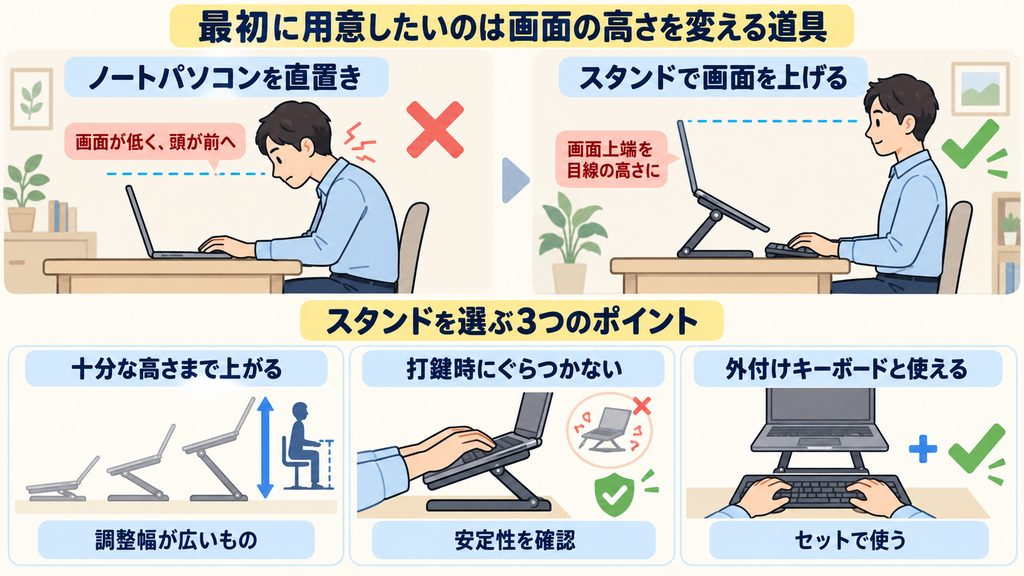 最初に用意したいのは画面の高さを変える道具

ノートパソコンを直置き

画面が低く、頭が前へ

スタンドで画面を上げる

画面上端を目線の高さに

スタンドを選ぶ3つのポイント

十分な高さまで上がる

調整幅が広いもの

打鍵時にぐらつかない

安定性を確認

外付けキーボードと使える

セットで使う