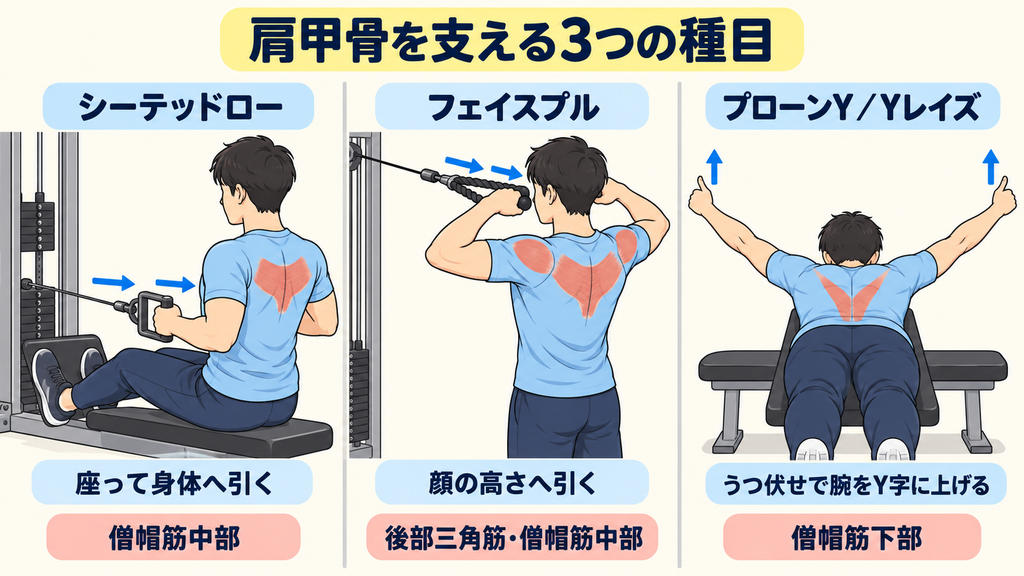 肩甲骨を支える3つの種目

シーテッドロー

座って身体へ引く

僧帽筋中部

フェイスプル

顔の高さへ引く

後部三角筋・僧帽筋中部

プローンY／Yレイズ

うつ伏せで腕をY字に上げる

僧帽筋下部